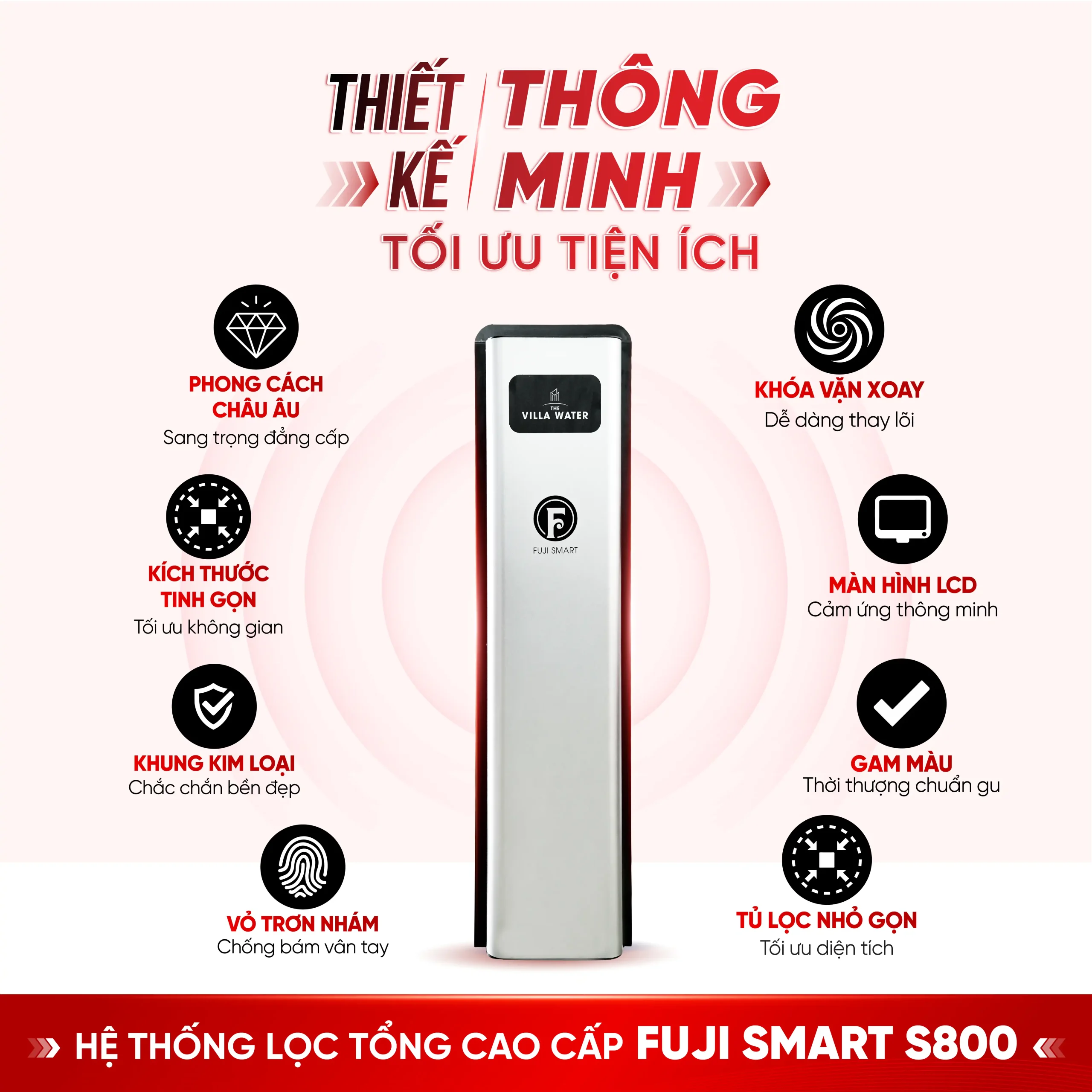 THIẾT KẾ THÔNG MINH
TỐI ƯU TIỆN ÍCH

PHONG CÁCH CHÂU ÂU
Sang trọng đẳng cấp

KÍCH THƯỚC TINH GỌN
Tối ưu không gian

KHUNG KIM LOẠI
Chắc chắn bền đẹp

VỎ TRƠN NHÁM
Chống bám vân tay

THE VILLA WATER

FUJI SMART

KHÓA VẶN XOAY
Dễ dàng thay lõi

MÀN HÌNH LCD
Cảm ứng thông minh

GAM MÀU
Thời thượng chuẩn gu

TỦ LỌC NHỎ GỌN
Tối ưu diện tích

HỆ THỐNG LỌC TỔNG CAO CẤP FUJI SMART S800